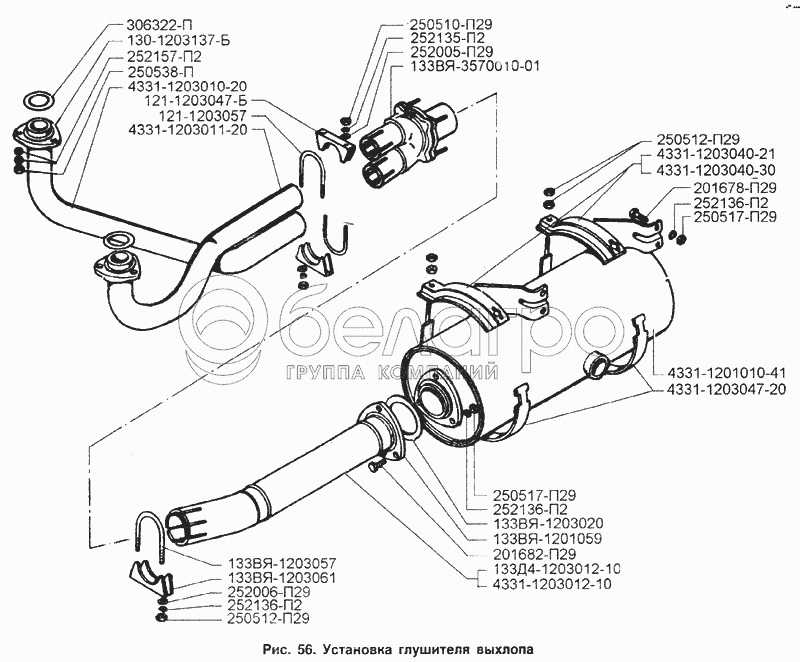 306322-П
130-1203137-Б
252157-П2
250538-П
4331-1203010-20
121-1203047-Б
121-1203057
4331-1203011-20

250510-П29
252135-П2
252005-П29
133ВЯ-3570010-01

250512-П29
4331-1203040-21
4331-1203040-30
201678-П29
252136-П2
250517-П29

белагро
ГРУППА КОМПАНИЙ

4331-1201010-41
4331-1203047-20

250517-П29
252136-П2
133ВЯ-1203020
133ВЯ-1201059
201682-П29
133Д4-1203012-10
4331-1203012-10

133ВЯ-1203057
133ВЯ-1203061
252006-П29
252136-П2
250512-П29

Рис. 56. Установка глушителя выхлопа